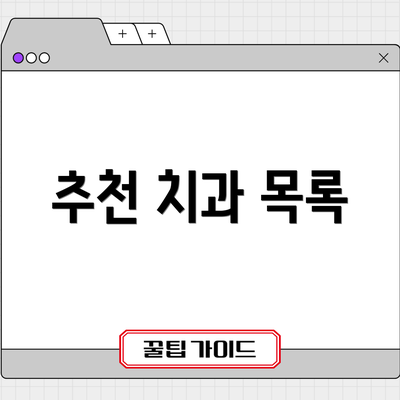 + +

×

추천 치과 목록

꿀팁 가이드